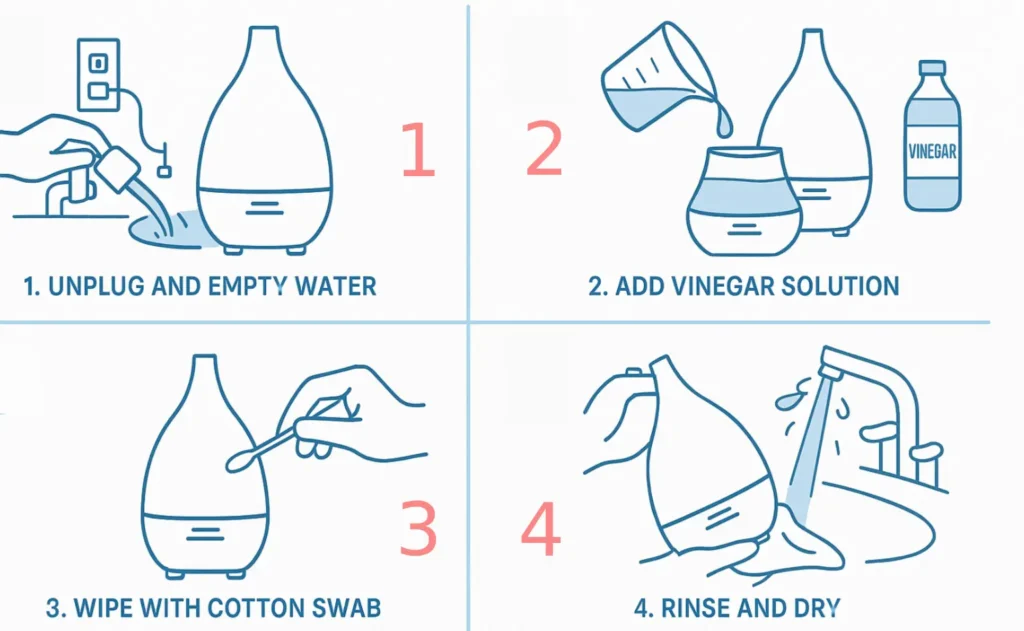 1

1. UNPLUG AND EMPTY WATER

2

VINEGAR

2. ADD VINEGAR SOLUTION

3

3. WIPE WITH COTTON SWAB

4

4. RINSE AND DRY