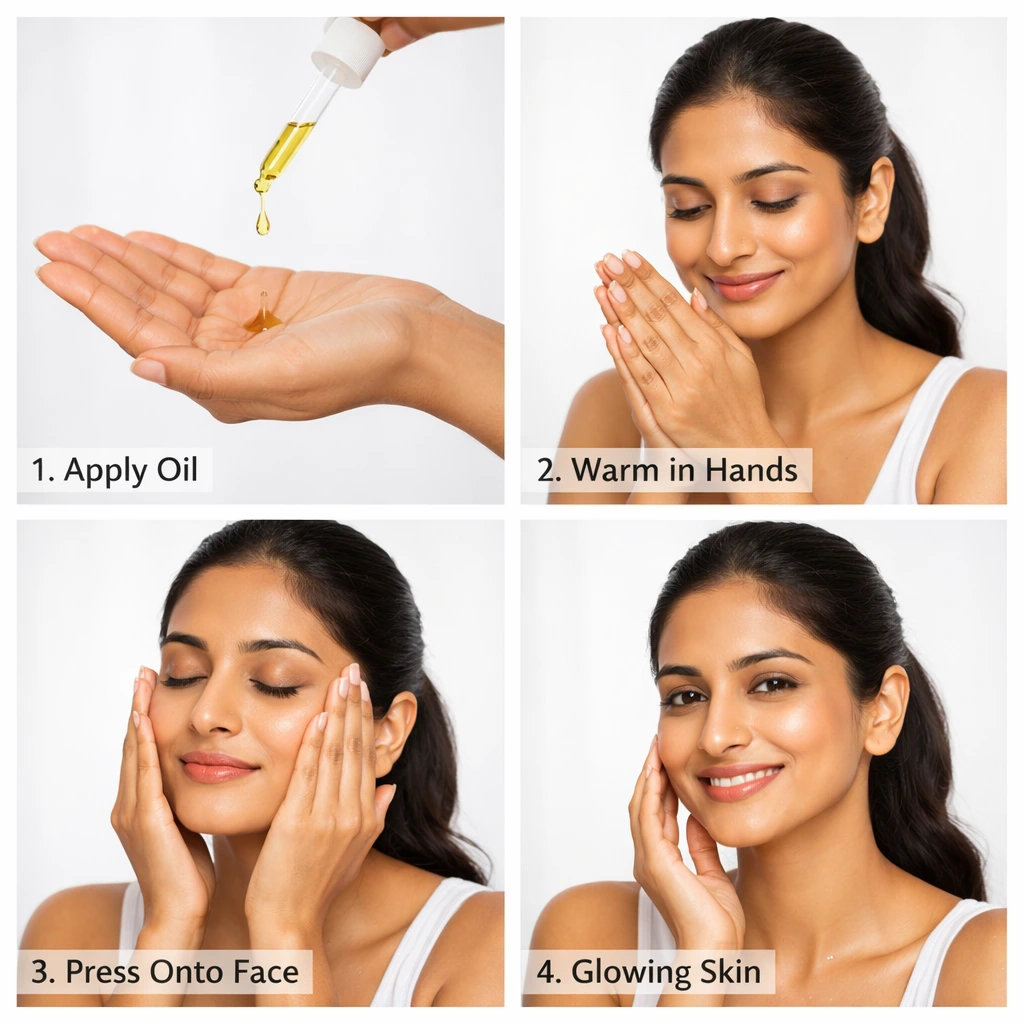 1. Apply Oil

2. Warm in Hands

3. Press Onto Face

4. Glowing Skin